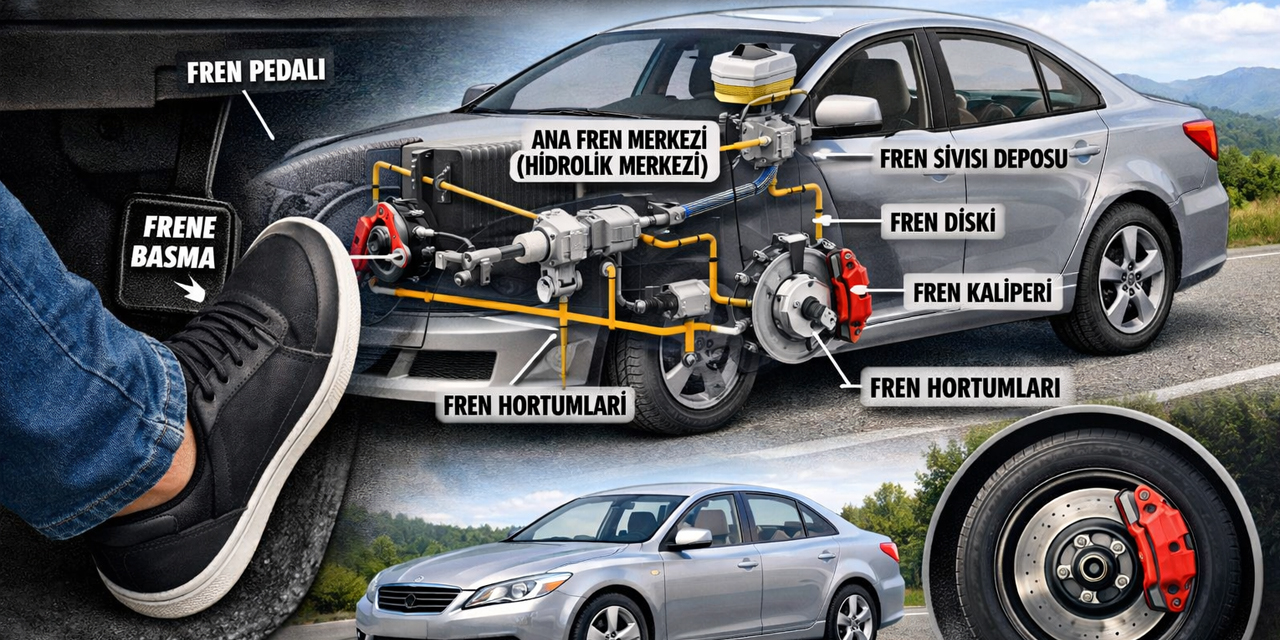 FREN PEDALI

FRENE BASMA

ANA FREN MERKEZİ (HİDROLİK MERKEZİ)

FREN SIVISI DEPOSU

FREN DİSKİ

FREN KALİPERİ

FREN HORTUMLARI

FREN HORTUMLARI